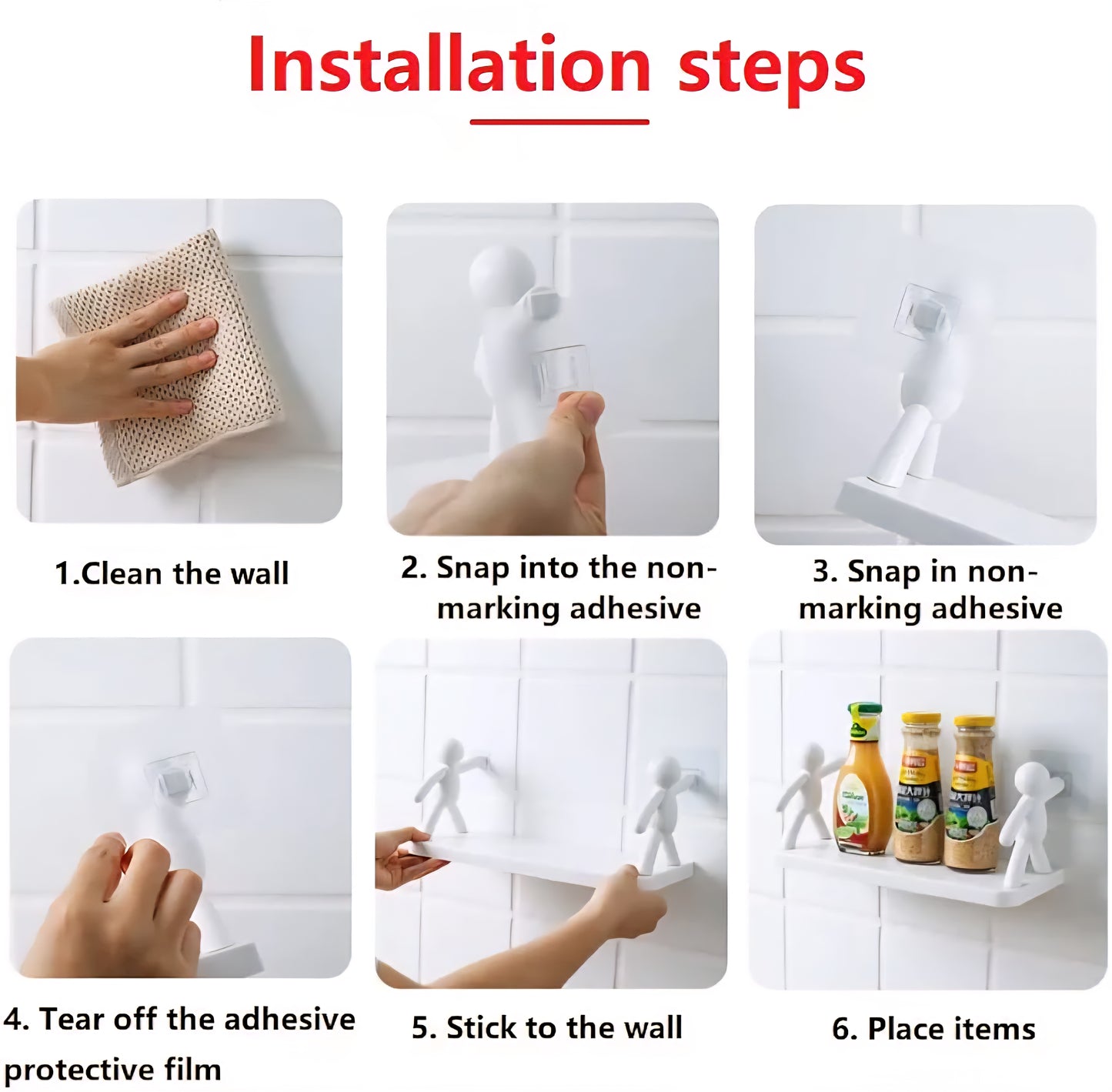 Installation steps

1.Clean the wall

2. Snap into the non-marking adhesive

3. Snap in non-marking adhesive

4. Tear off the adhesive protective film

5. Stick to the wall

6. Place items